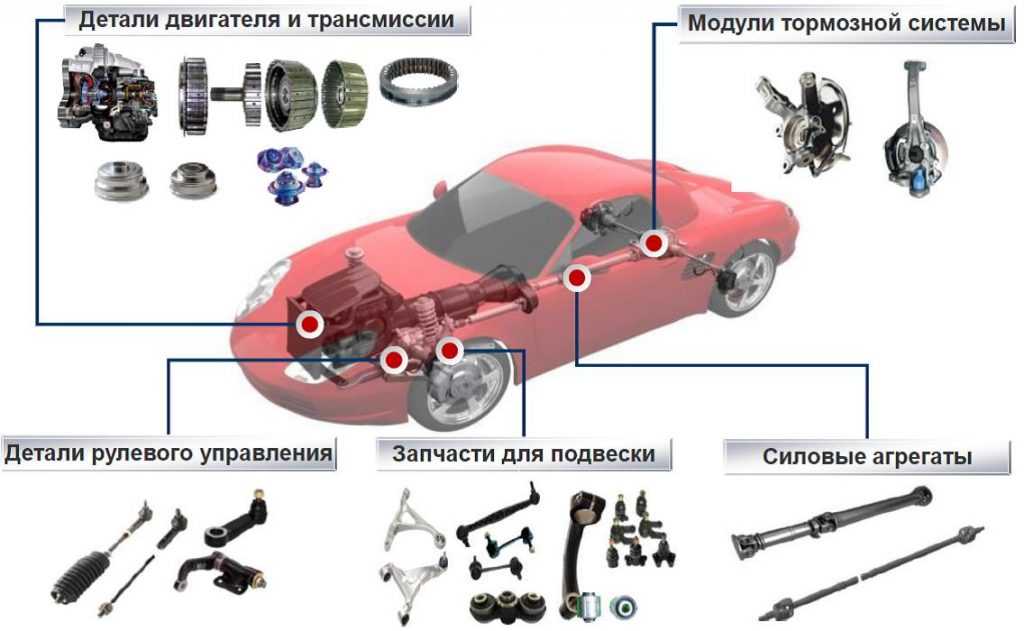 Детали двигателя и трансмиссии

Модули тормозной системы

Детали рулевого управления

Запчасти для подвески

Силовые агрегаты