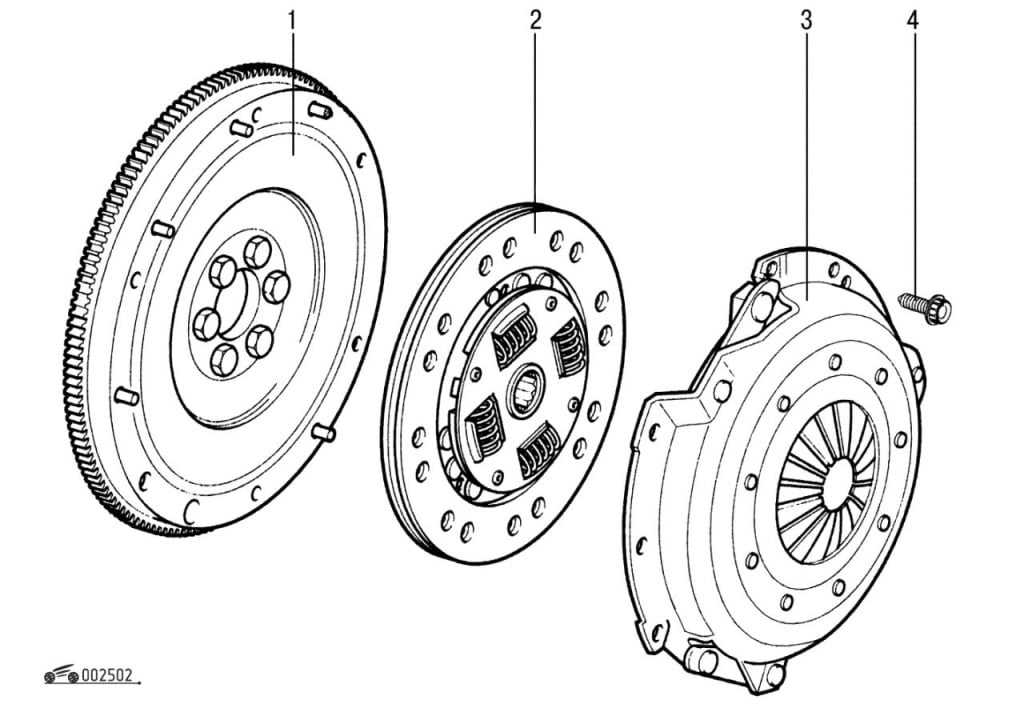 1
2
3
4
002502