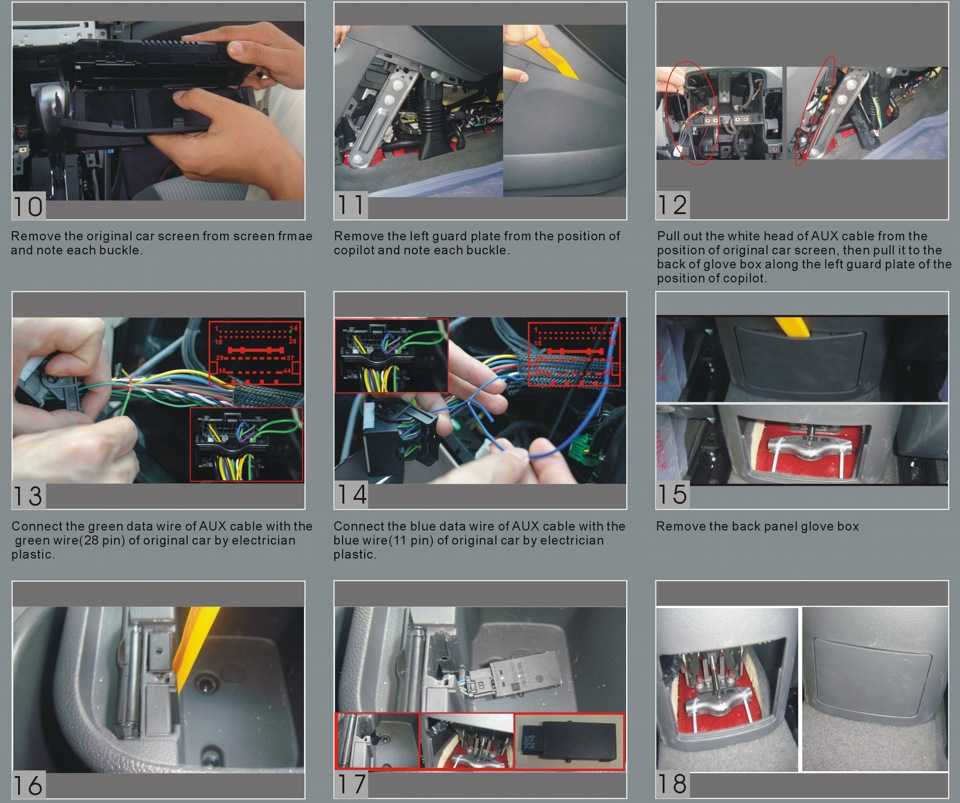 10

Remove the original car screen from screen frmae and note each buckle.

11

Remove the left guard plate from the position of copilot and note each buckle.

12

Pull out the white head of AUX cable from the position of original car screen, then pull it to the back of glove box along the left guard plate of the position of copilot.

13

Connect the green data wire of AUX cable with the green wire(28 pin) of original car by electrician plastic.

14

Connect the blue data wire of AUX cable with the blue wire(11 pin) of original car by electrician plastic.

15

Remove the back panel glove box

16

17

18