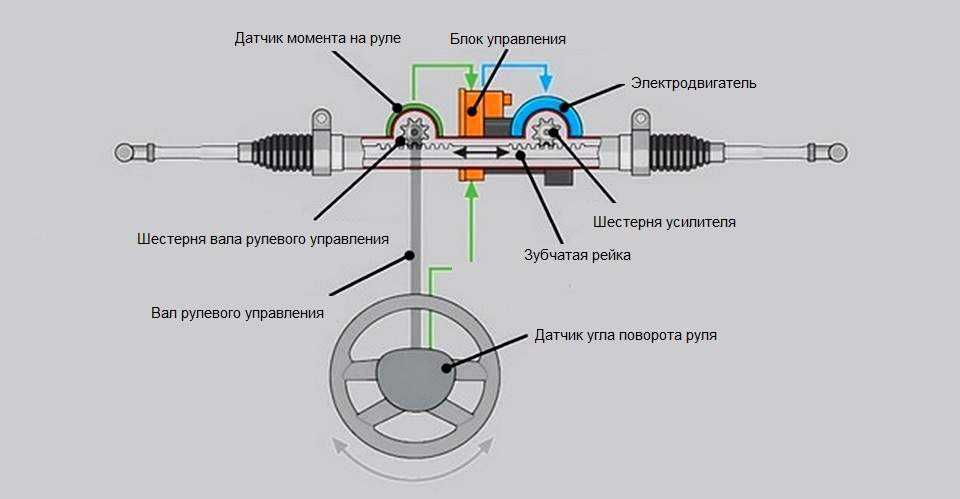 Датчик момента на руле

Блок управления

Электродвигатель

Шестерня вала рулевого управления

Шестерня усилителя

Зубчатая рейка

Вал рулевого управления

Датчик угла поворота руля