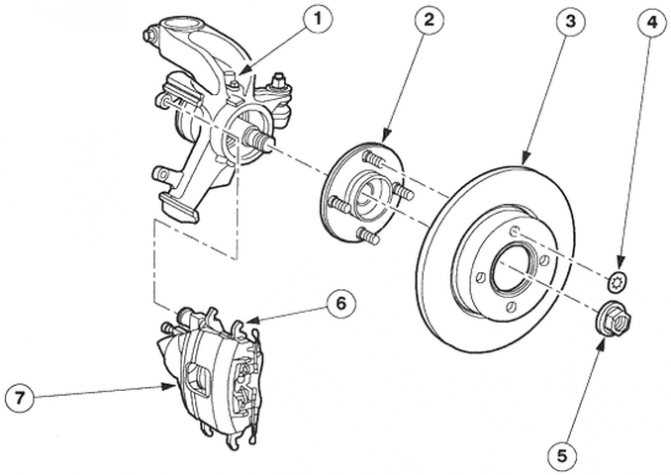 1
2
3
4
6
7
5