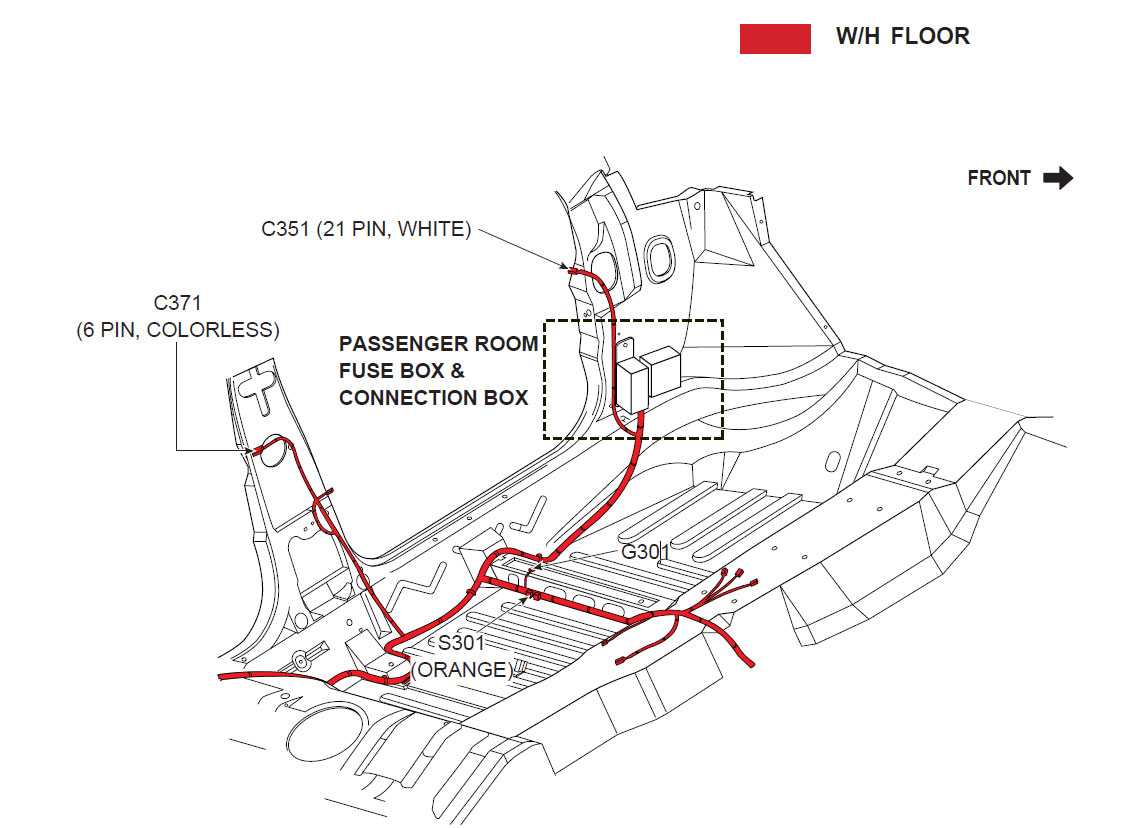 W/H FLOOR

FRONT

C351 (21 PIN, WHITE)

C371
(6 PIN, COLORLESS)

PASSENGER ROOM
FUSE BOX &
CONNECTION BOX

G301

S301
(ORANGE)