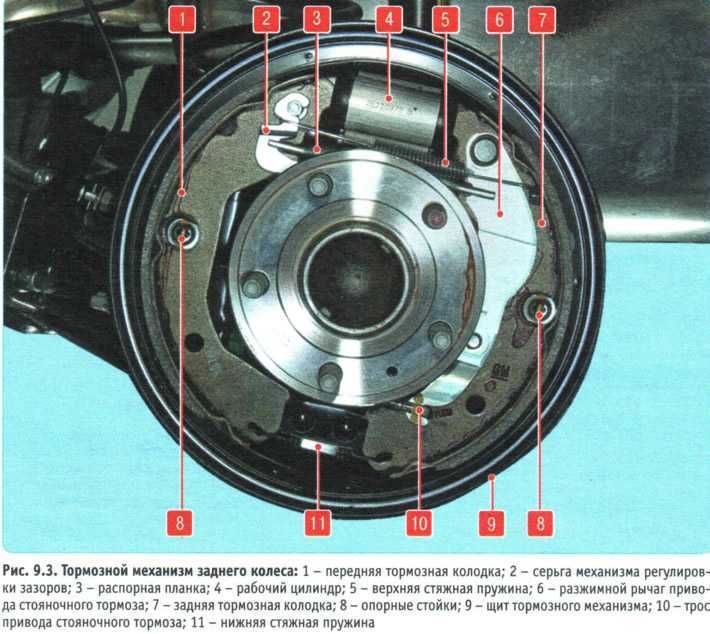 1 2 3 4 5 6 7

8 11 10 9 8

Рис. 9.3. Тормозной механизм заднего колеса: 1 – передняя тормозная колодка; 2 – серьга механизма регулировки зазоров; 3 – распорная планка; 4 – рабочий цилиндр; 5 – верхняя стяжная пружина; 6 – разжимной рычаг привода стояночного тормоза; 7 – задняя тормозная колодка; 8 – опорные стойки; 9 – щит тормозного механизма; 10 – трос привода стояночного тормоза; 11 – нижняя стяжная пружина