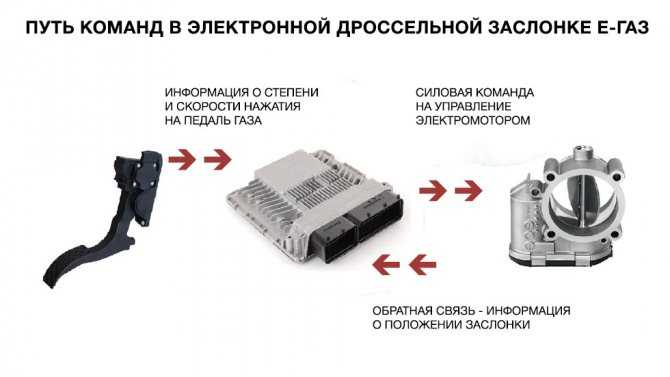 ПУТЬ КОМАНД В ЭЛЕКТРОННОЙ ДРОССЕЛЬНОЙ ЗАСЛОНКЕ Е-ГАЗ

ИНФОРМАЦИЯ О СТЕПЕНИ И СКОРОСТИ НАЖАТИЯ НА ПЕДАЛЬ ГАЗА

СИЛОВАЯ КОМАНДА НА УПРАВЛЕНИЕ ЭЛЕКТРОМОТОРОМ

ОБРАТНАЯ СВЯЗЬ - ИНФОРМАЦИЯ О ПОЛОЖЕНИИ ЗАСЛОНКИ