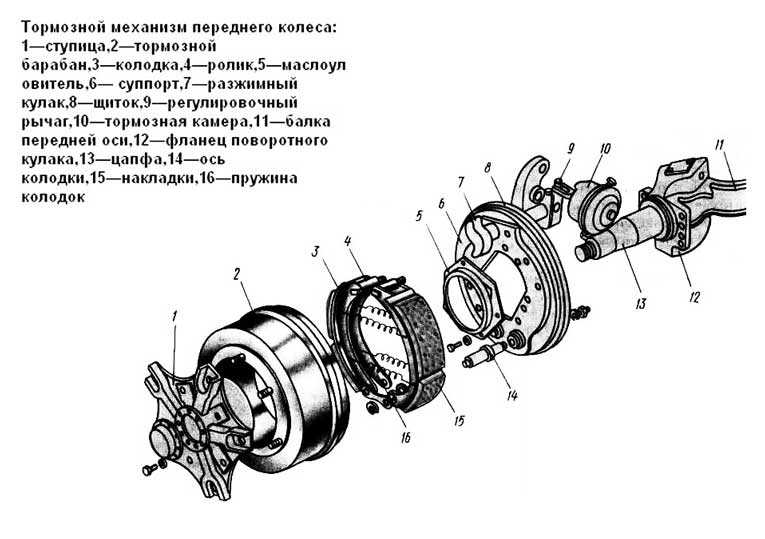 Тормозной механизм переднего колеса: 1—ступица,2—тормозной барабан,3—колодка,4—ролик,5—маслоул овитель,6— суппорт,7—разжимный кулак,8—щиток,9—регулировочный рычаг,10—тормозная камера,11—балка передней оси,12—фланец поворотного кулака,13—цапфа,14—ось колодки,15—накладки,16—пружина колодок

9
10
11
8
7
6
5
4
3
2
1
13
12
14
15
16