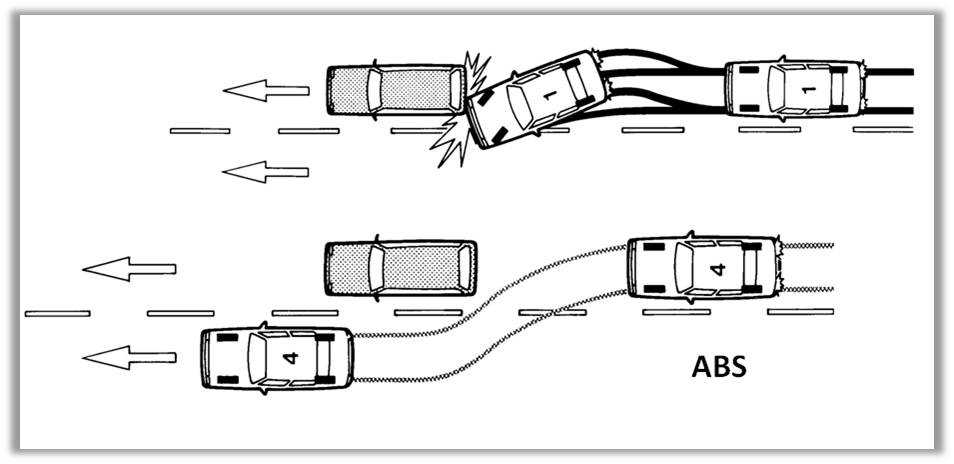 1
1
4
4
ABS