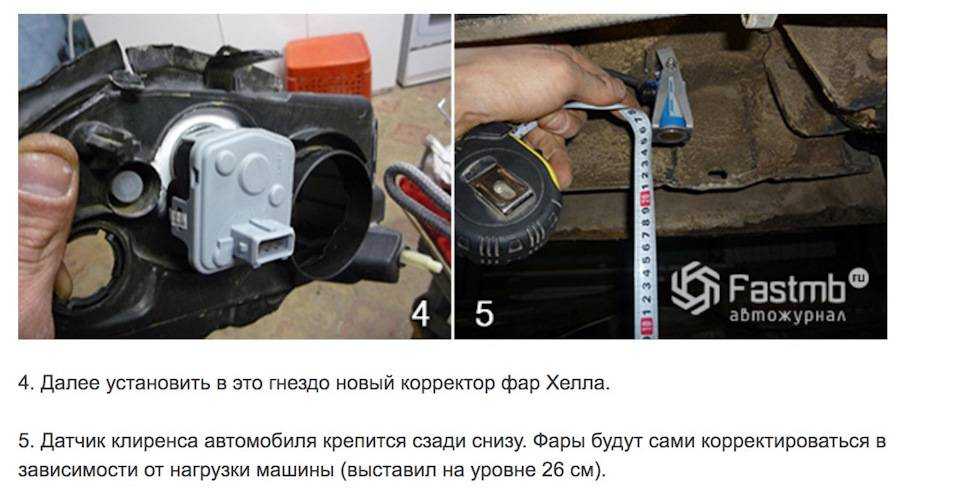 4

5

Fastmb ru
автожурнал

4. Далее установить в это гнездо новый корректор фар Хелла.

5. Датчик клиренса автомобиля крепится сзади снизу. Фары будут сами корректироваться в зависимости от нагрузки машины (выставил на уровне 26 см).