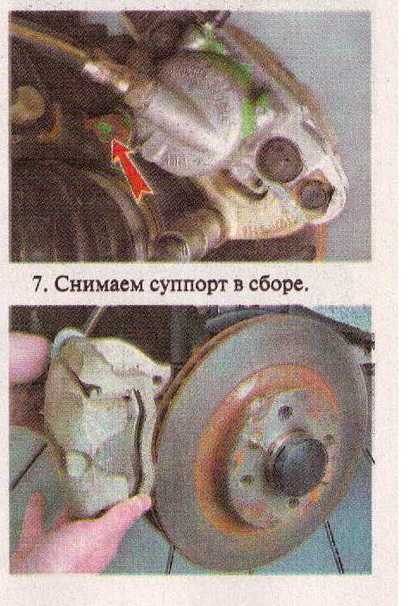 7. Снимаем суппорт в сборе.