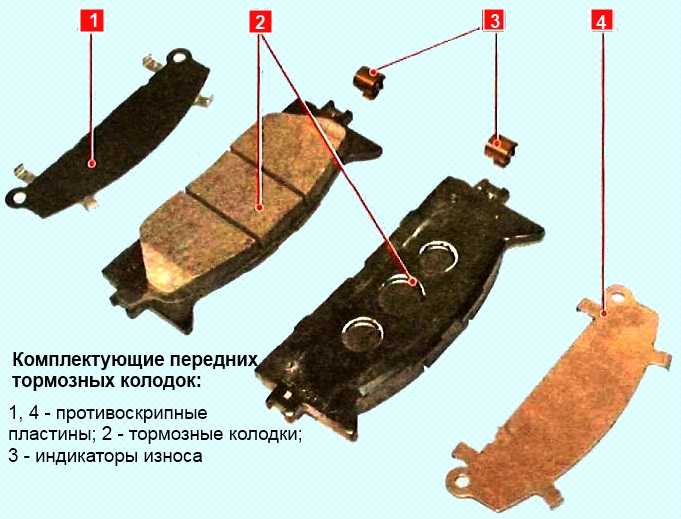 1

2

3

4

Комплектующие передних тормозных колодок:

1, 4 - противоскрипные пластины; 2 - тормозные колодки; 3 - индикаторы износа